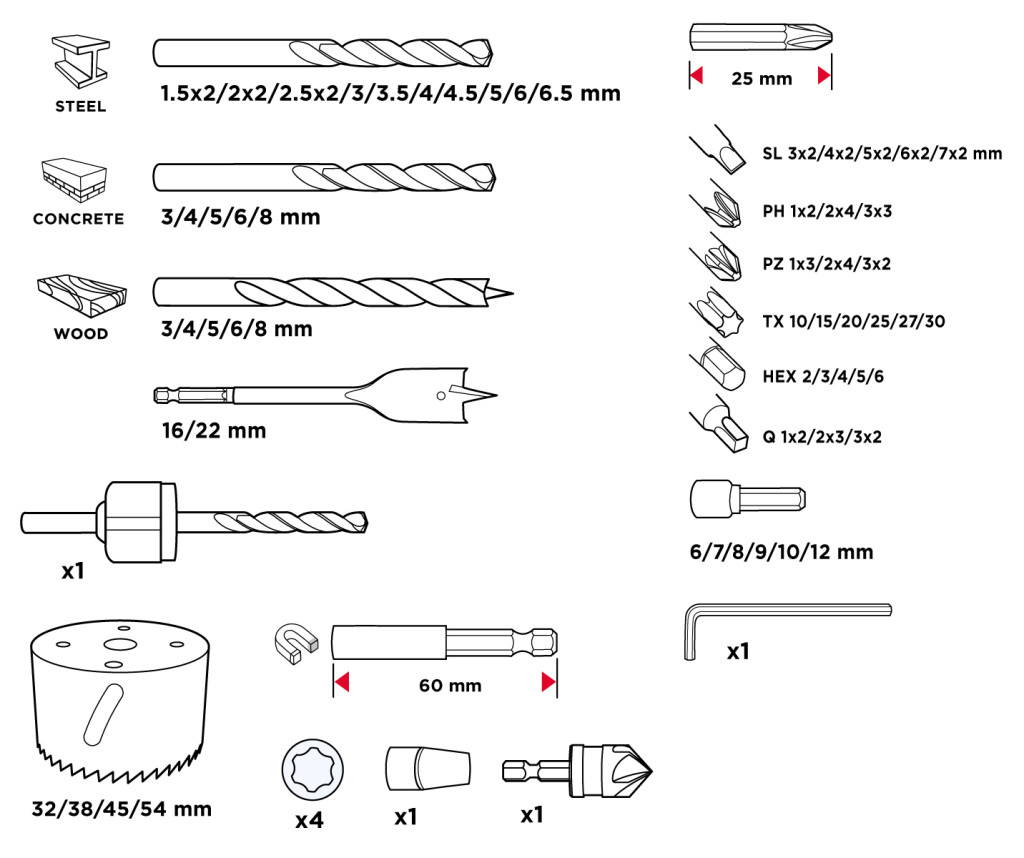 STEEL
1.5x2/2x2/2.5x2/3/3.5/4/4.5/5/6/6.5 mm

CONCRETE
3/4/5/6/8 mm

WOOD
3/4/5/6/8 mm

16/22 mm

x1

32/38/45/54 mm

60 mm

x4
x1
x1

25 mm

SL 3x2/4x2/5x2/6x2/7x2 mm
PH 1x2/2x4/3x3
PZ 1x3/2x4/3x2
TX 10/15/20/25/27/30
HEX 2/3/4/5/6
Q 1x2/2x3/3x2

6/7/8/9/10/12 mm

x1