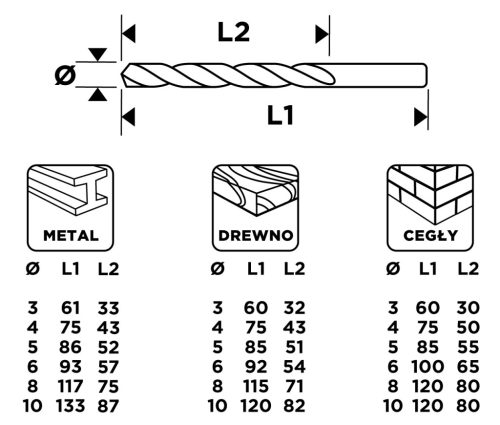 L2

Ø

L1

METAL

| Ø | L1 | L2 |
|---|---|---|
| 3 | 61 | 33 |
| 4 | 75 | 43 |
| 5 | 86 | 52 |
| 6 | 93 | 57 |
| 8 | 117 | 75 |
| 10 | 133 | 87 |

DREWNO

| Ø | L1 | L2 |
|---|---|---|
| 3 | 60 | 32 |
| 4 | 75 | 43 |
| 5 | 85 | 51 |
| 6 | 92 | 54 |
| 8 | 115 | 71 |
| 10 | 120 | 82 |

CEGŁY

| Ø | L1 | L2 |
|---|---|---|
| 3 | 60 | 30 |
| 4 | 75 | 50 |
| 5 | 85 | 55 |
| 6 | 100 | 65 |
| 8 | 120 | 80 |
| 10 | 120 | 80 |