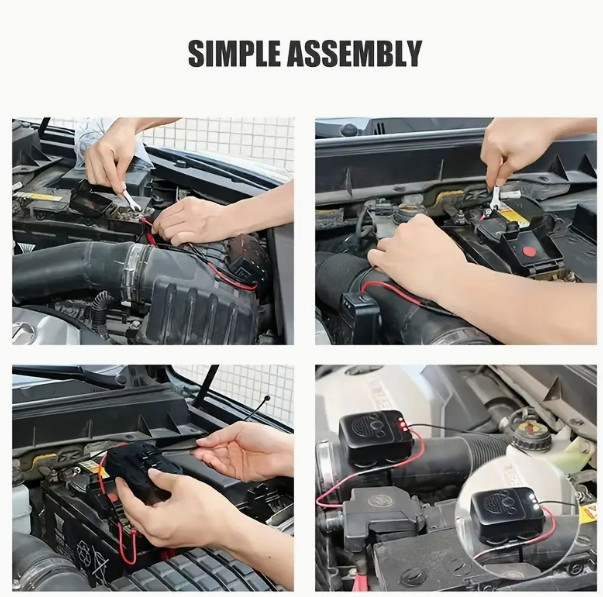 SIMPLE ASSEMBLY